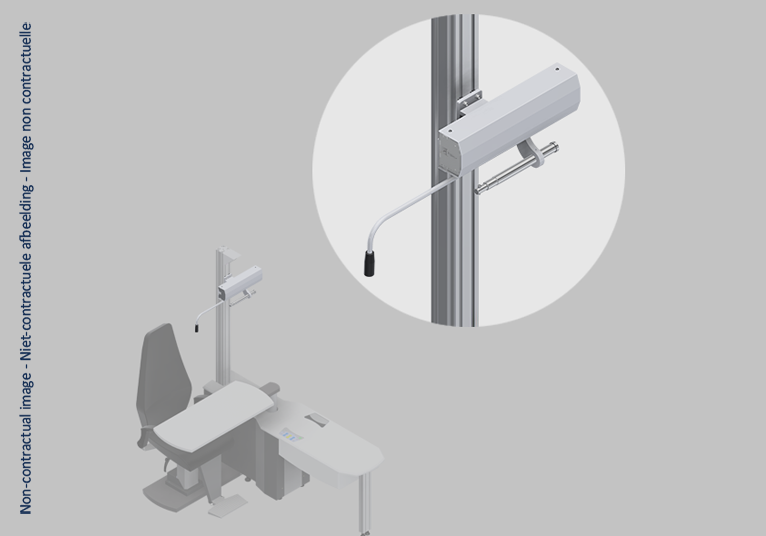 Non-contractual image - Niet-contractuele afbeelding - Image non contractuelle